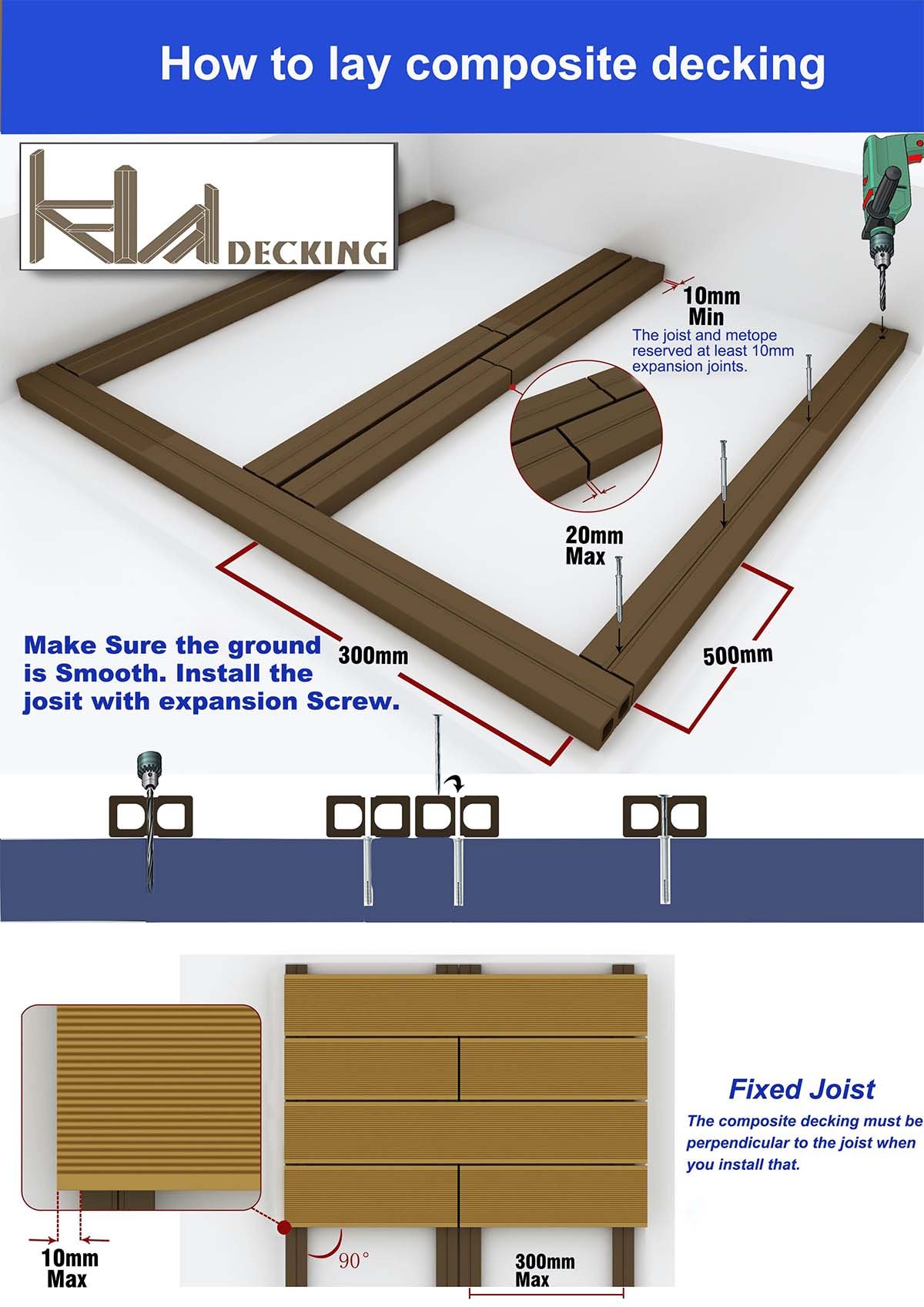 How to lay composite decking

DECKING

10mm
Min
The joist and metope reserved at least 10mm expansion joints.

20mm
Max

Make Sure the ground is Smooth. Install the josit with expansion Screw.

300mm

500mm

Fixed Joist
The composite decking must be perpendicular to the joist when you install that.

10mm
Max

90°

300mm
Max