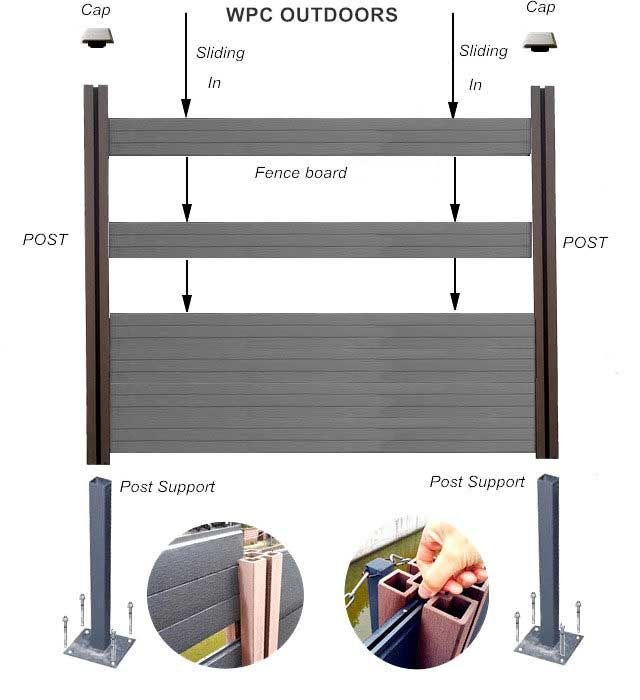 Cap

WPC OUTDOORS

Cap

Sliding In

Sliding In

Fence board

POST

POST

Post Support

Post Support