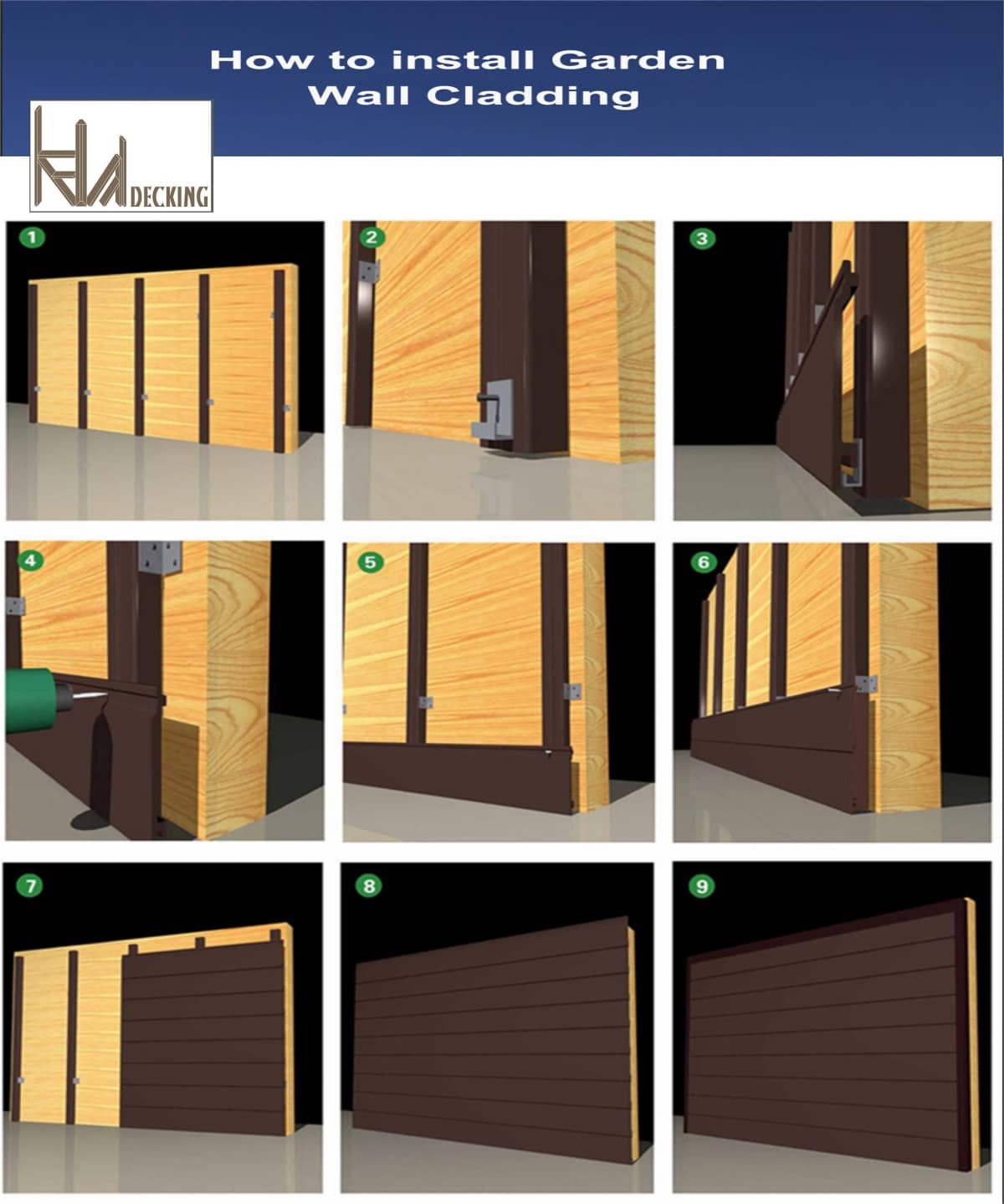 How to install Garden Wall Cladding

DECKING

1

2

3

4

5

6

7

8

9